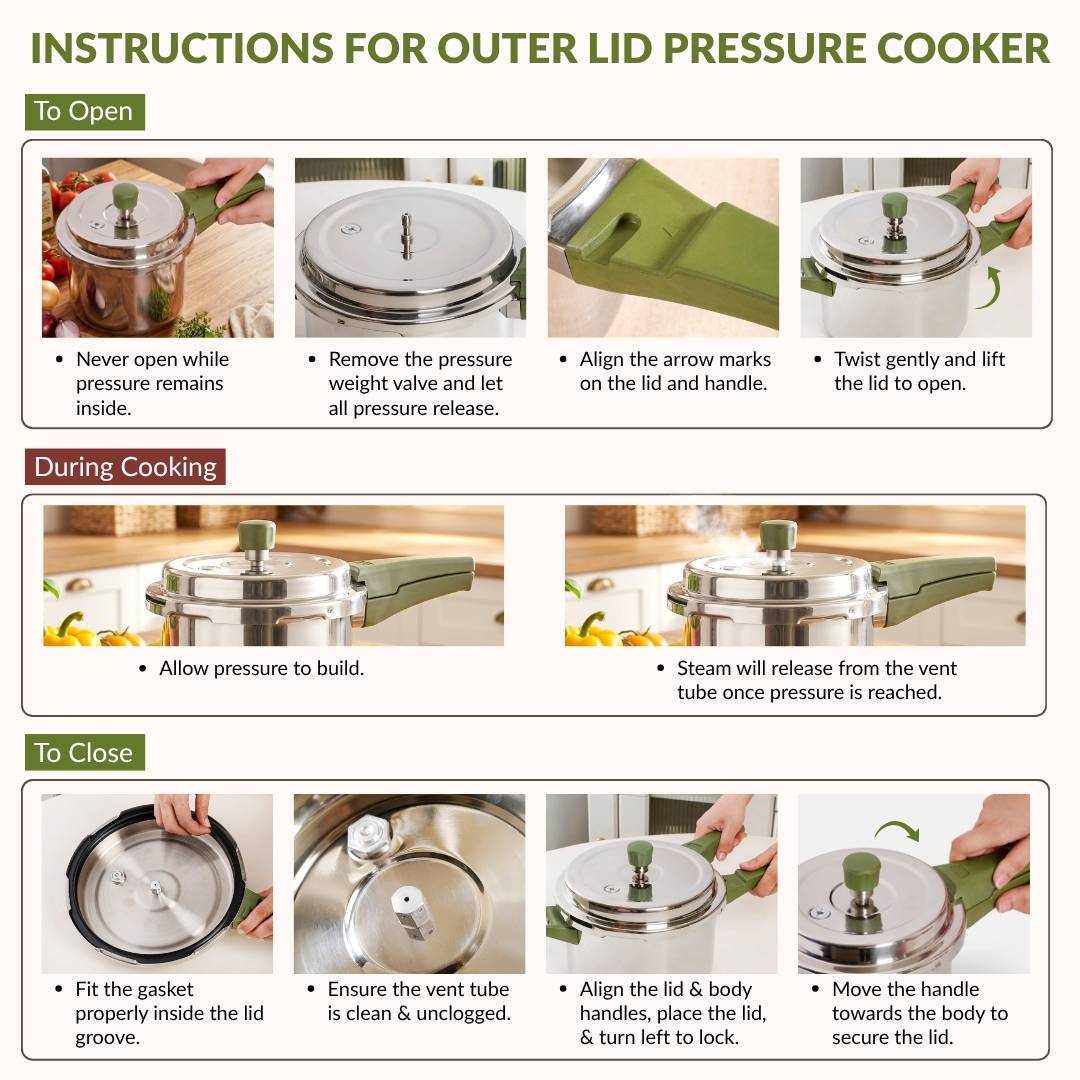 INSTRUCTIONS FOR OUTER LID PRESSURE COOKER

To Open

• Never open while pressure remains inside.

• Remove the pressure weight valve and let all pressure release.

• Align the arrow marks on the lid and handle.

• Twist gently and lift the lid to open.

During Cooking

• Allow pressure to build.

• Steam will release from the vent tube once pressure is reached.

To Close

• Fit the gasket properly inside the lid groove.

• Ensure the vent tube is clean & unclogged.

• Align the lid & body handles, place the lid, & turn left to lock.

• Move the handle towards the body to secure the lid.